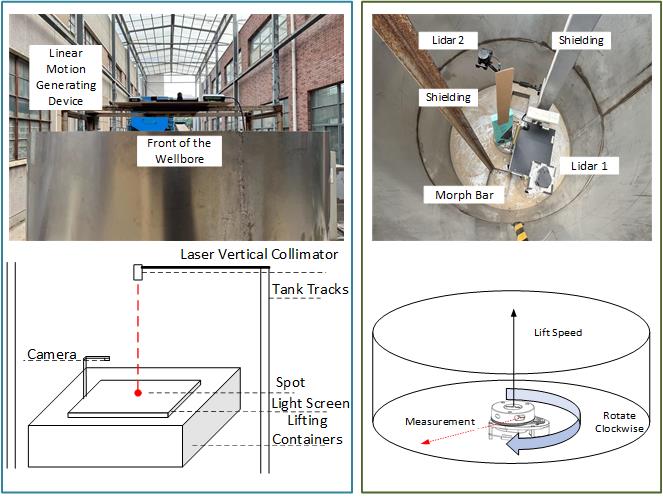 Linear Motion Generating Device

Front of the Wellbore

Laser Vertical Collimator

Tank Tracks

Camera

Spot

Light Screen

Lifting Containers

Lidar 2

Shielding

Shielding

Lidar 1

Morph Bar

Lift Speed

Measurement

Rotate Clockwise